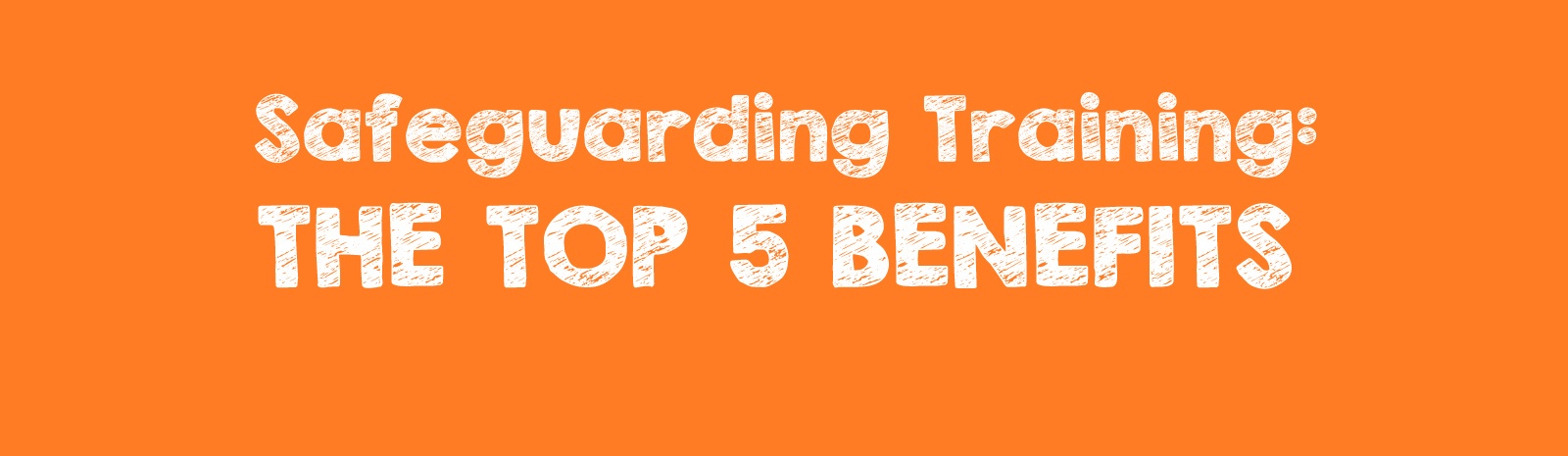 Safeguarding Training:
THE TOP 5 BENEFITS